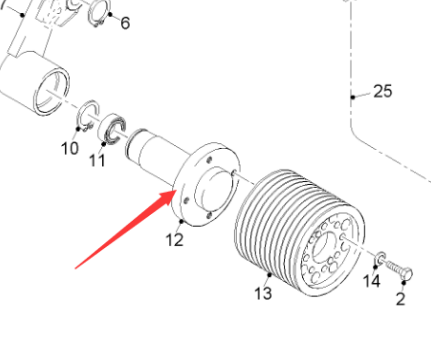 6
25
10
11
12
13
14
2